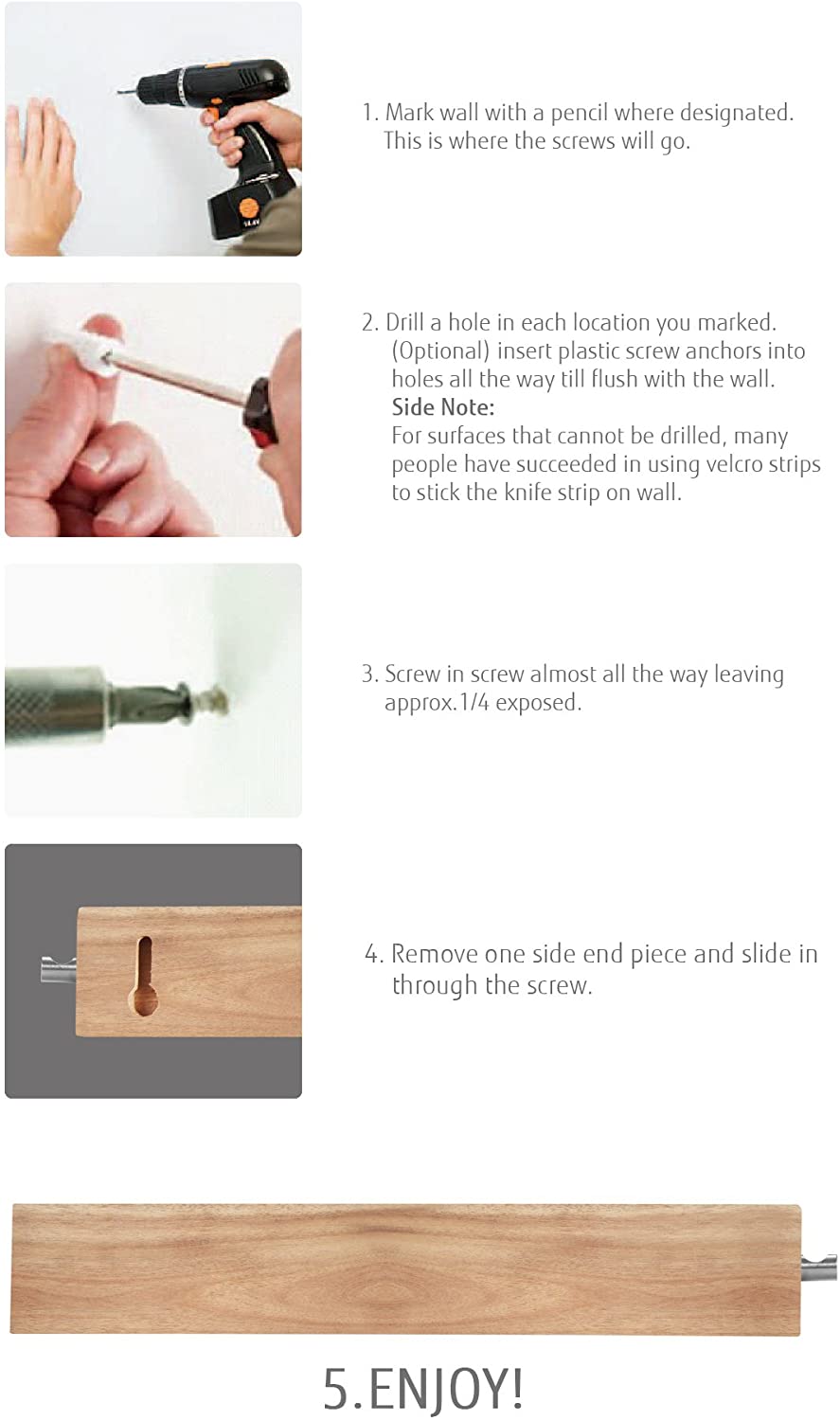 14.4V

1. Mark wall with a pencil where designated. This is where the screws will go.

2. Drill a hole in each location you marked. (Optional) insert plastic screw anchors into holes all the way till flush with the wall.
Side Note:
For surfaces that cannot be drilled, many people have succeeded in using velcro strips to stick the knife strip on wall.

3. Screw in screw almost all the way leaving approx.1/4 exposed.

4. Remove one side end piece and slide in through the screw.

5.ENJOY!